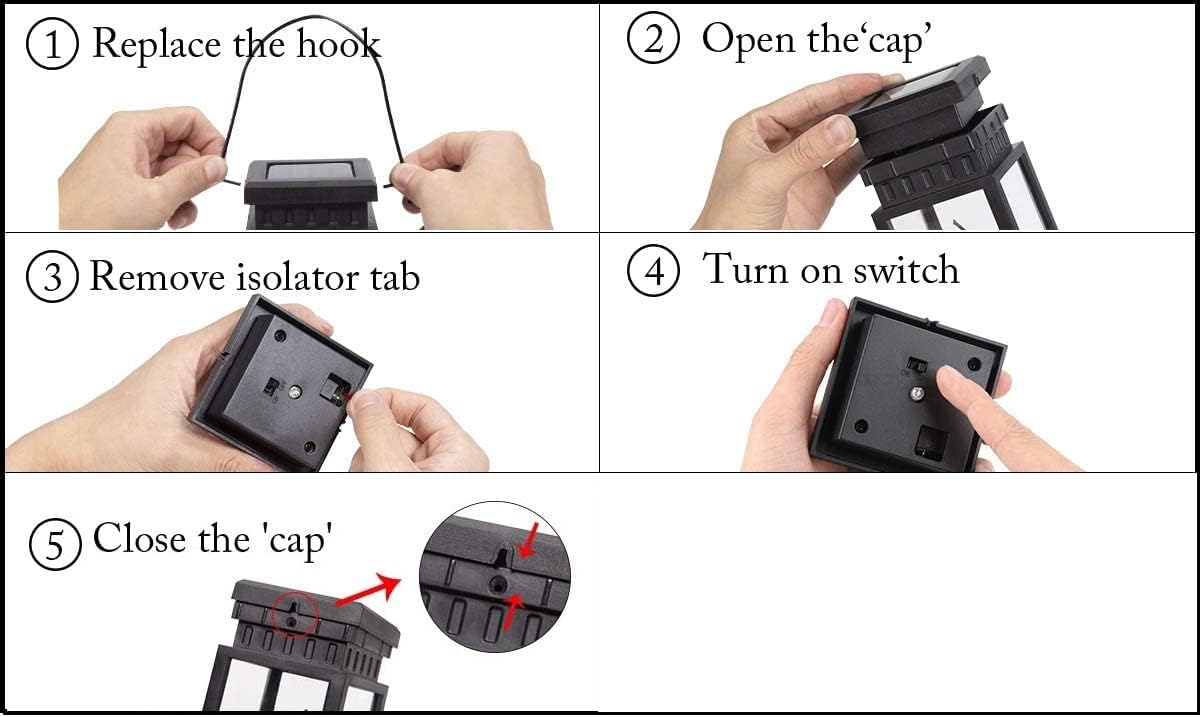 ① Replace the hook

② Open the‘cap’

③ Remove isolator tab

④ Turn on switch

⑤ Close the 'cap'