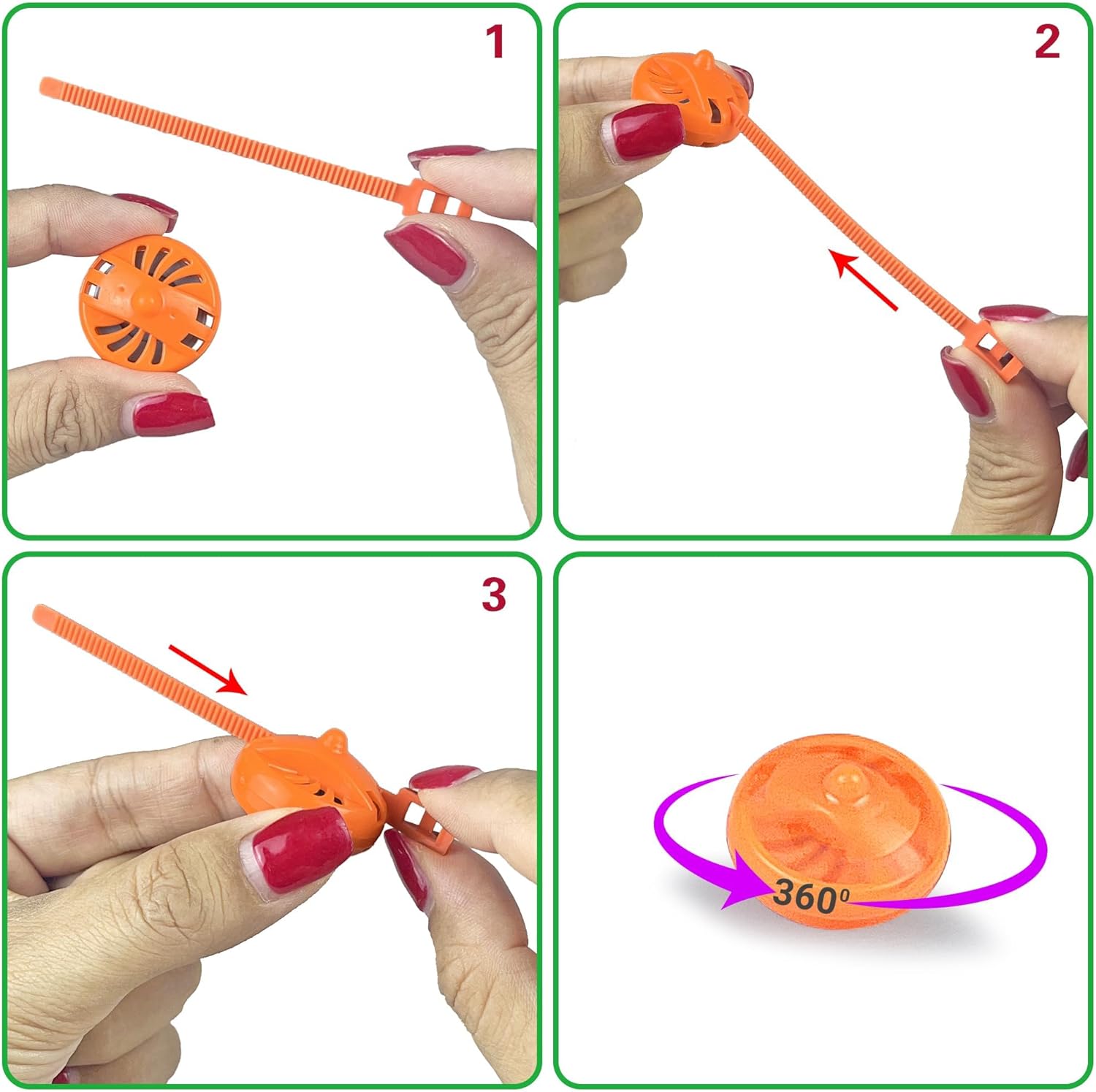 1

2

3

$360^0$